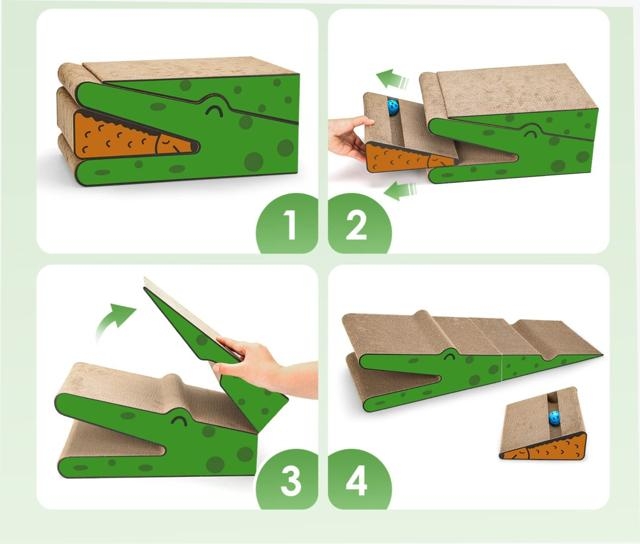 1

2

3

4